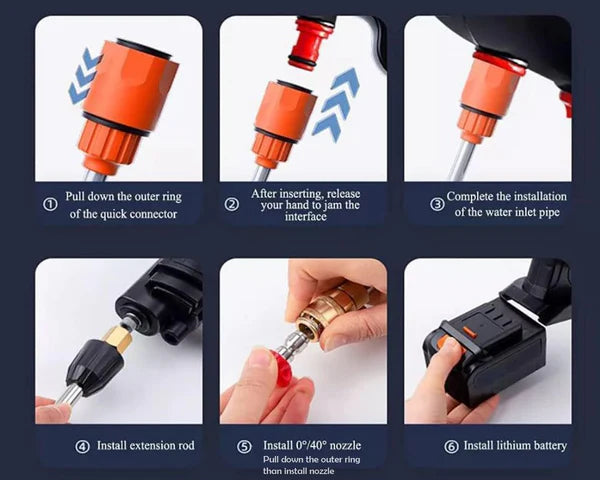 ① Pull down the outer ring of the quick connector

② After inserting, release your hand to jam the interface

③ Complete the installation of the water inlet pipe

④ Install extension rod

⑤ Install 0°/40° nozzle
Pull down the outer ring than install nozzle

⑥ Install lithium battery